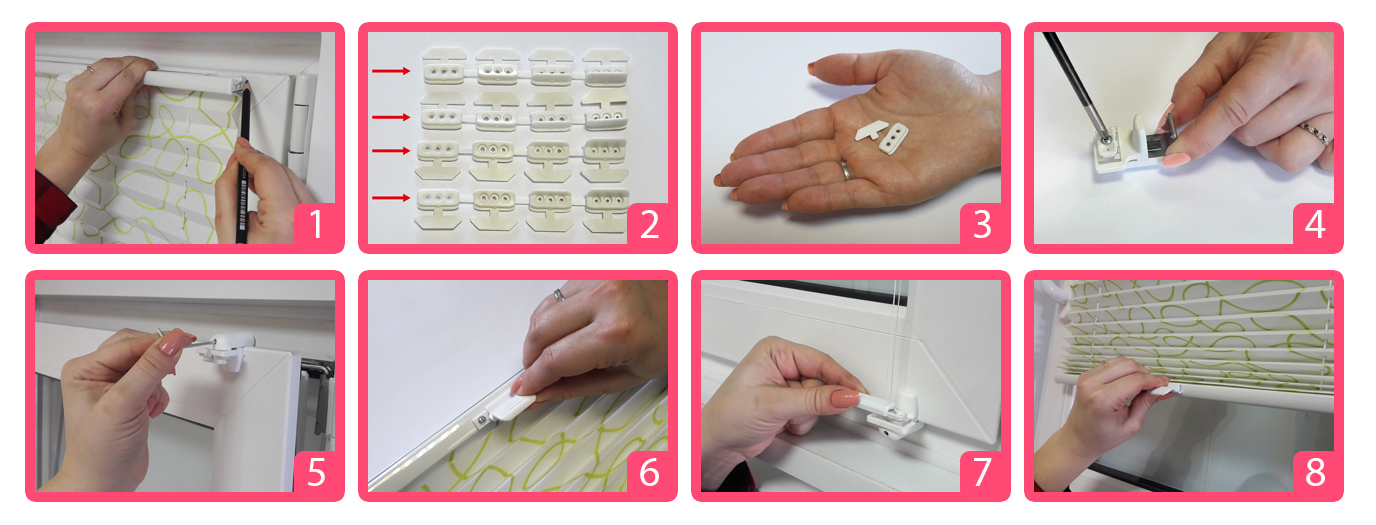 1

2

3

4

5

6

7

8